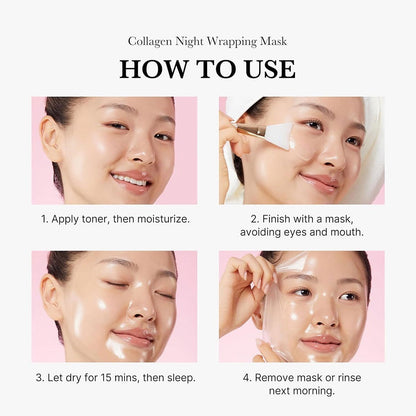 Collagen Night Wrapping Mask

HOW TO USE

1. Apply toner, then moisturize.

2. Finish with a mask, avoiding eyes and mouth.

3. Let dry for 15 mins, then sleep.

4. Remove mask or rinse next morning.